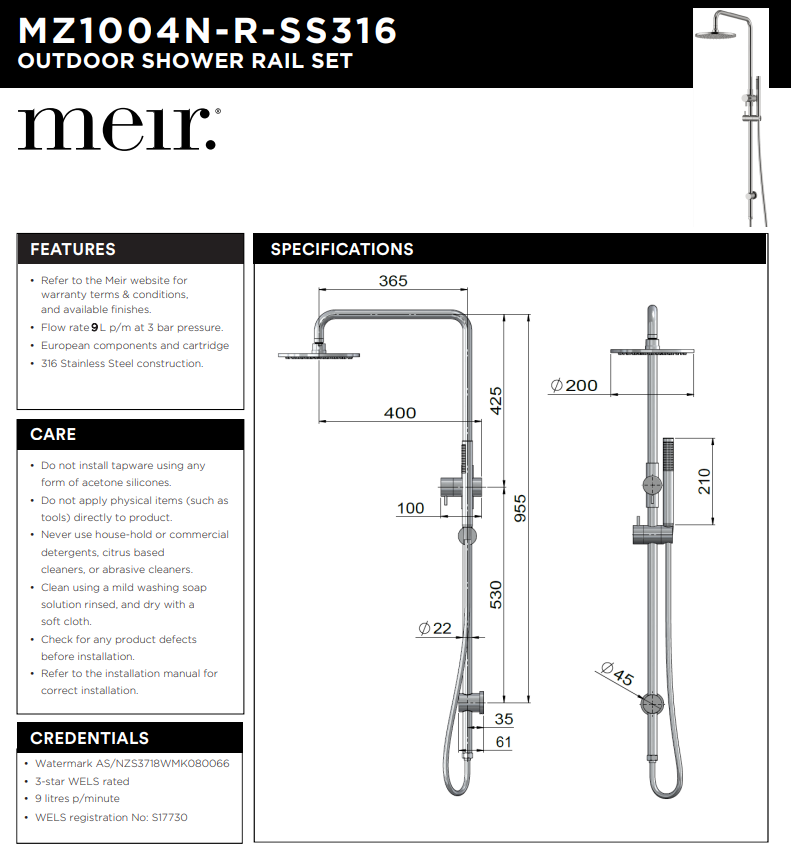 MZ1004N-R-SS316
OUTDOOR SHOWER RAIL SET

meir.®

FEATURES

• Refer to the Meir website for warranty terms & conditions, and available finishes.
• Flow rate 9 L p/m at 3 bar pressure.
• European components and cartridge
• 316 Stainless Steel construction.

CARE

• Do not install tapware using any form of acetone silicones.
• Do not apply physical items (such as tools) directly to product.
• Never use house-hold or commercial detergents, citrus based cleaners, or abrasive cleaners.
• Clean using a mild washing soap solution rinsed, and dry with a soft cloth.
• Check for any product defects before installation.
• Refer to the installation manual for correct installation.

CREDENTIALS

• Watermark AS/NZS3718WMK080066
• 3-star WELS rated
• 9 litres p/minute
• WELS registration No: S17730

SPECIFICATIONS

365
400
425
100
955
530
$\varnothing$22
35
61
$\varnothing$200
210
$\varnothing$45